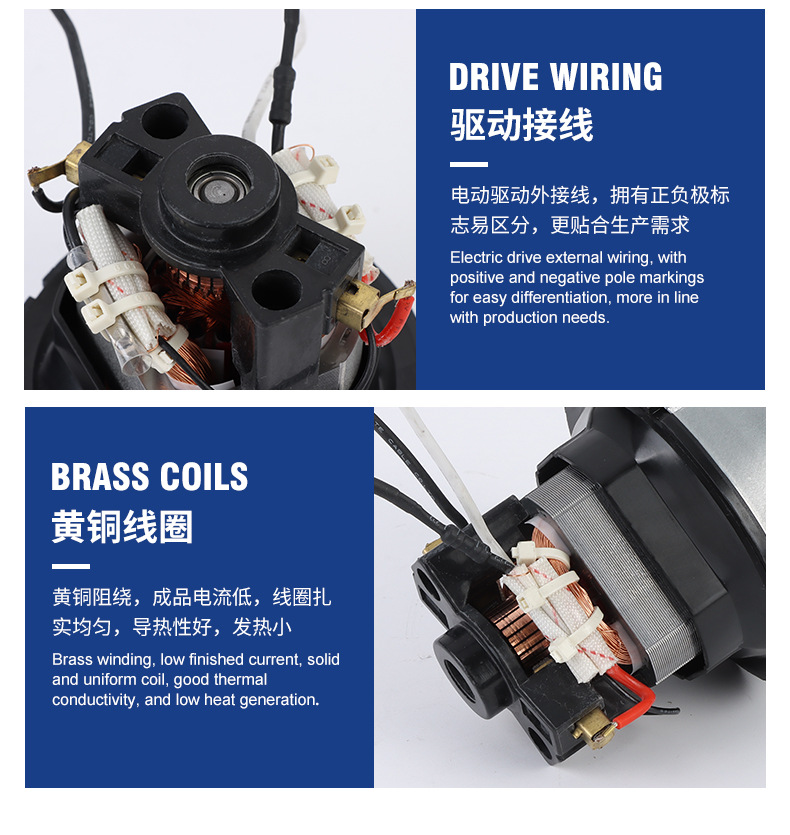 DRIVE WIRING
驱动接线

电动驱动外接线，拥有正负极标志易区分，更贴合生产需求

Electric drive external wiring, with positive and negative pole markings for easy differentiation, more in line with production needs.

BRASS COILS
黄铜线圈

黄铜阻绕，成品电流低，线圈扎实均匀，导热性好，发热小

Brass winding, low finished current, solid and uniform coil, good thermal conductivity, and low heat generation.